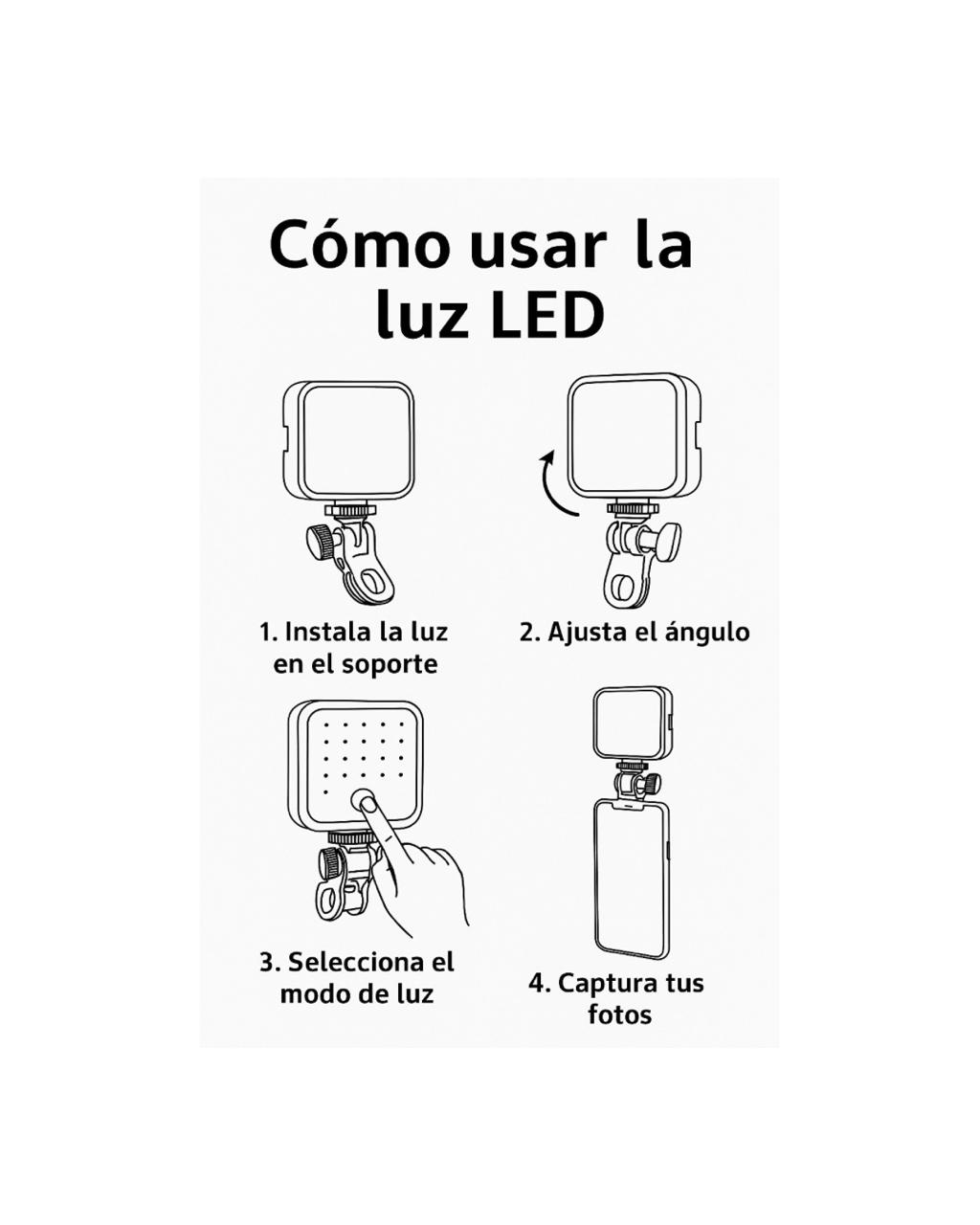 Cómo usar la luz LED

1. Instala la luz en el soporte

2. Ajusta el ángulo

3. Selecciona el modo de luz

4. Captura tus fotos